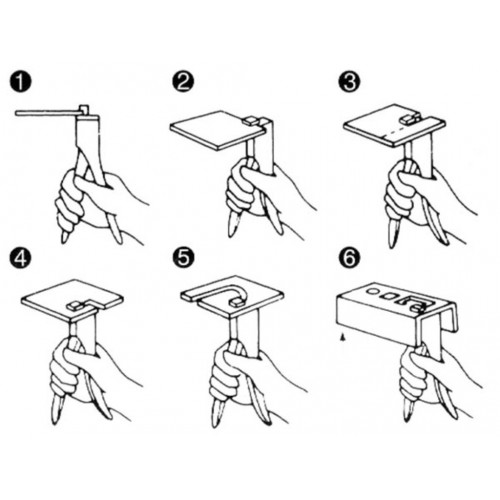 1
2
3
4
5
6