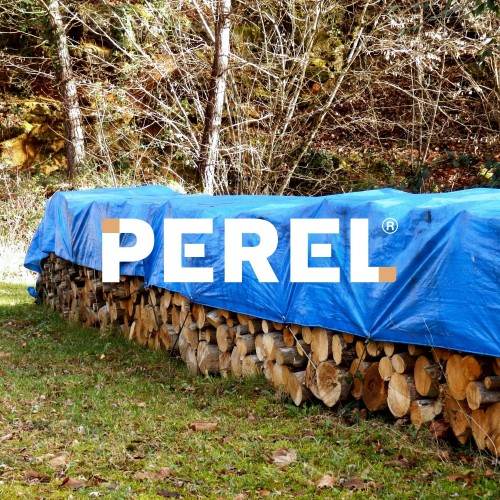 PEREL®